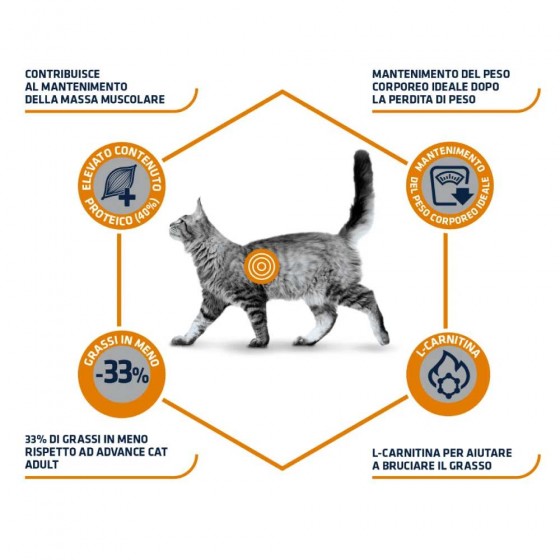 CONTRIBUISCE AL MANTENIMENTO DELLA MASSA MUSCOLARE

MANTENIMENTO DEL PESO CORPOREO IDEALE DOPO LA PERDITA DI PESO

ELEVATO CONTENUTO PROTEICO (40%)

MANTENIMENTO DEL PESO CORPOREO IDEALE

GRASSI IN MENO -33%

L-CARNITINA

33% DI GRASSI IN MENO RISPETTO AD ADVANCE CAT ADULT

L-CARNITINA PER AIUTARE A BRUCIARE IL GRASSO